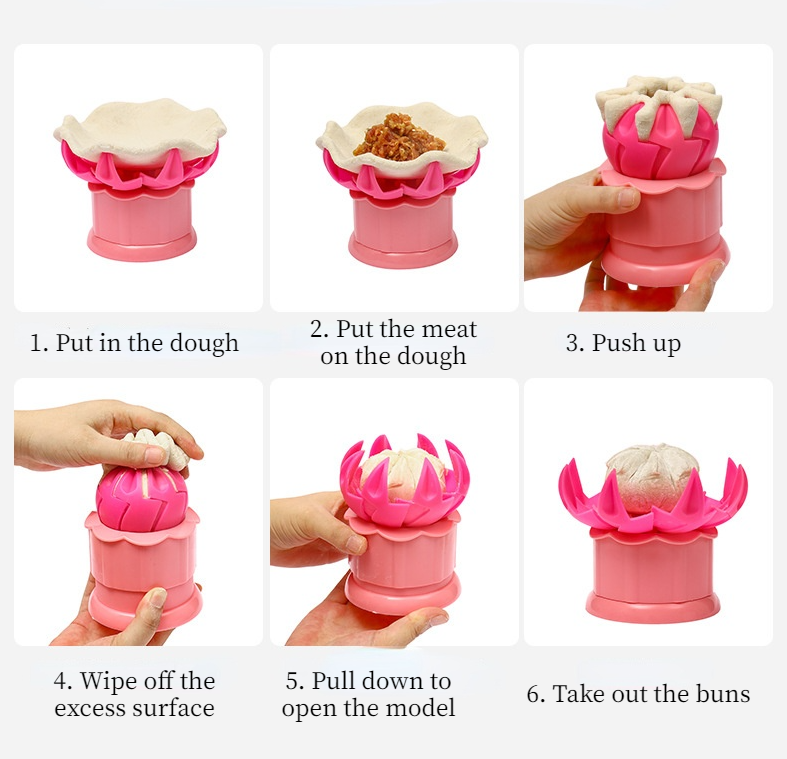 1. Put in the dough

2. Put the meat on the dough

3. Push up

4. Wipe off the excess surface

5. Pull down to open the model

6. Take out the buns